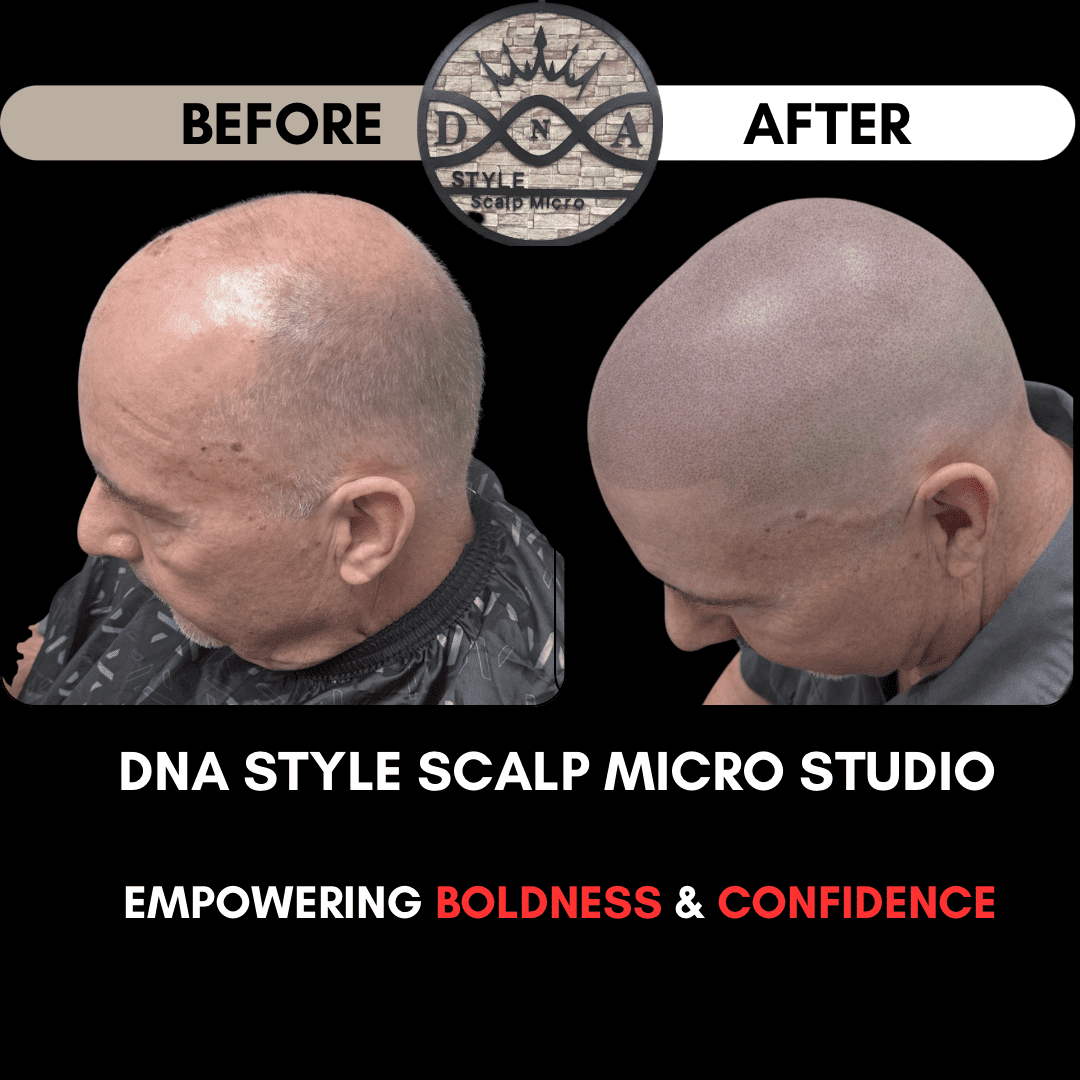 BEFORE

D N A
STYLE
Scalp Micro

AFTER

DNA STYLE SCALP MICRO STUDIO

EMPOWERING BOLDNESS & CONFIDENCE